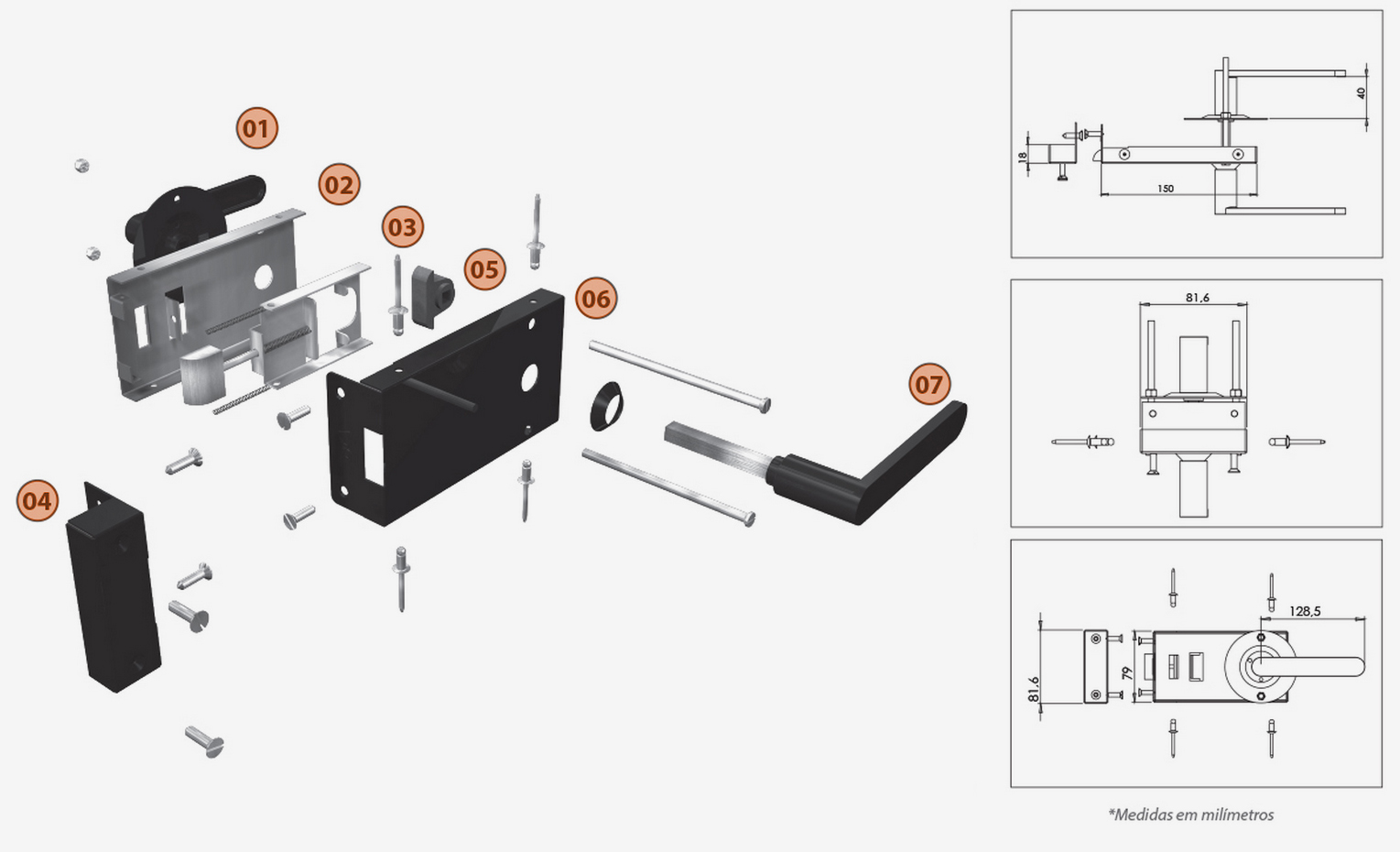 01
02
03
05
06
07
04

40
18
150

81,6

128,5
81,6
79

*Medidas em milímetros